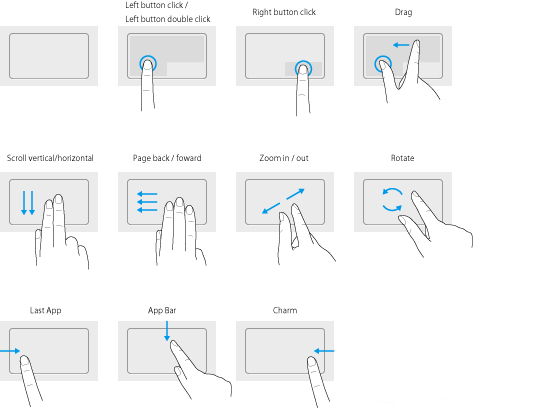 Left button click /
Left button double click

Right button click

Drag

Scroll vertical/horizontal

Page back / foward

Zoom in / out

Rotate

Last App

App Bar

Charm