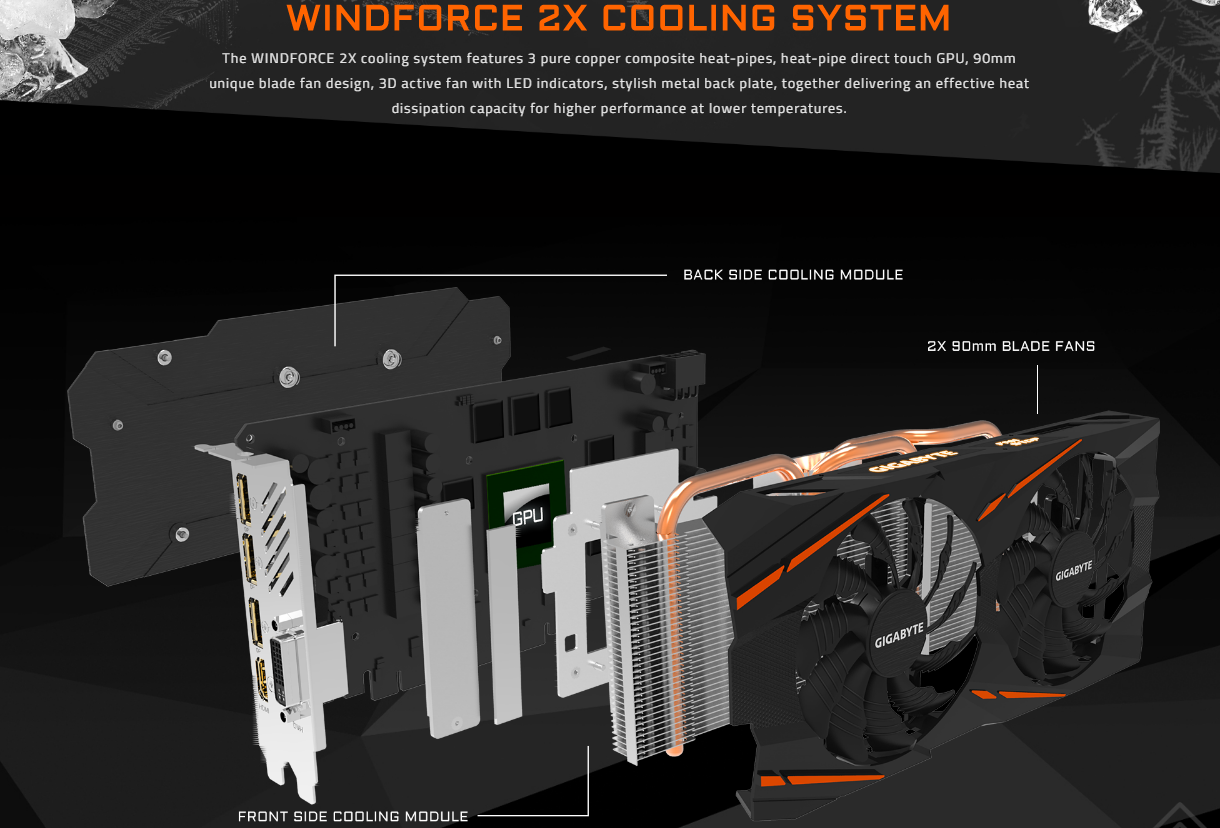 WINDFORCE 2X COOLING SYSTEM

The WINDFORCE 2X cooling system features 3 pure copper composite heat-pipes, heat-pipe direct touch GPU, 90mm unique blade fan design, 3D active fan with LED indicators, stylish metal back plate, together delivering an effective heat dissipation capacity for higher performance at lower temperatures.

BACK SIDE COOLING MODULE

2X 90mm BLADE FANS

GPU

GIGABYTE

GIGABYTE

GIGABYTE

FRONT SIDE COOLING MODULE