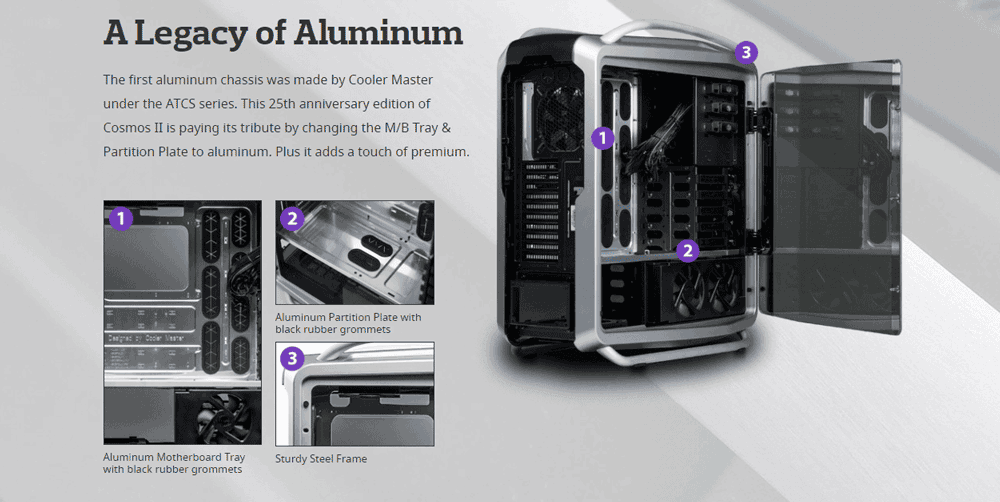 A Legacy of Aluminum

The first aluminum chassis was made by Cooler Master under the ATCS series. This 25th anniversary edition of Cosmos II is paying its tribute by changing the M/B Tray & Partition Plate to aluminum. Plus it adds a touch of premium.

1

Designed by Cooler Master

Aluminum Motherboard Tray with black rubber grommets

2

Aluminum Partition Plate with black rubber grommets

3

Sturdy Steel Frame

3

1

2