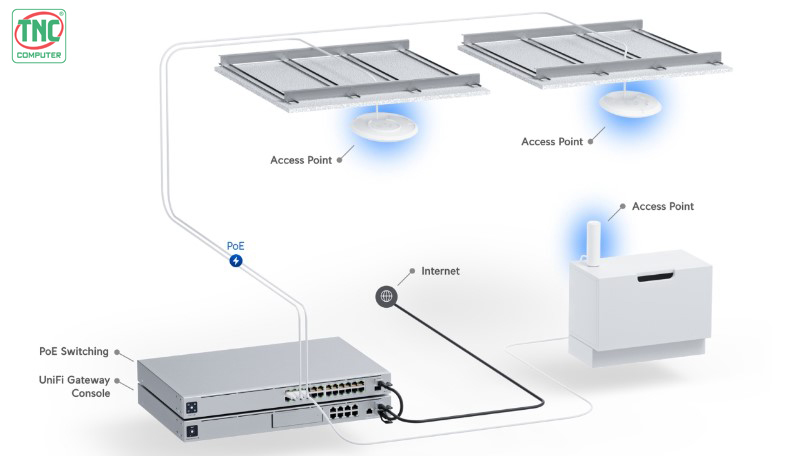 TNC
COMPUTER

Access Point

Access Point

Access Point

PoE

Internet

PoE Switching

UniFi Gateway Console