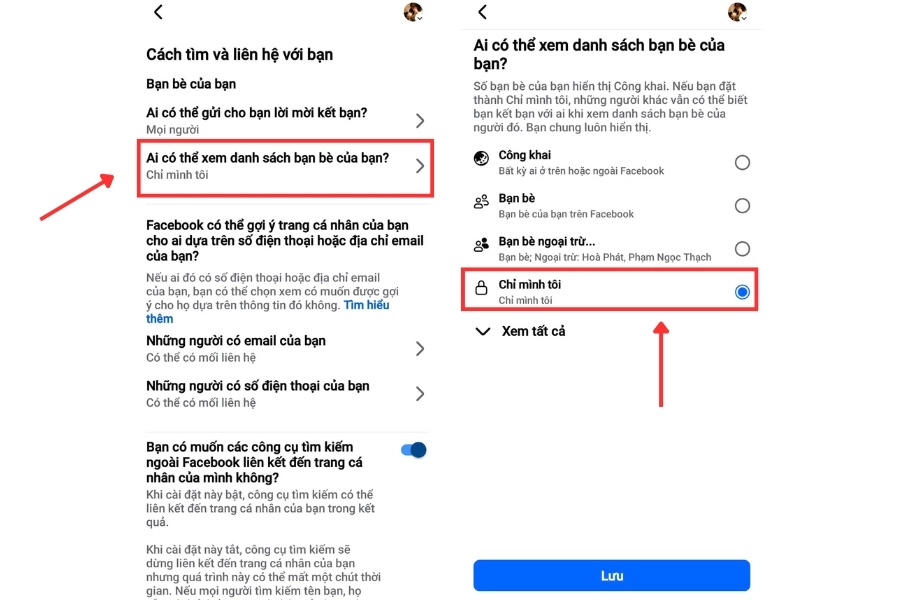 Cách tìm và liên hệ với bạn

Bạn bè của bạn

Ai có thể gửi cho bạn lời mời kết bạn?
Mọi người

Ai có thể xem danh sách bạn bè của bạn?
Chỉ mình tôi

Facebook có thể gợi ý trang cá nhân của bạn cho ai dựa trên số điện thoại hoặc địa chỉ email của bạn?

Nếu ai đó có số điện thoại hoặc địa chỉ email của bạn, bạn có thể chọn xem có muốn được gợi ý cho họ dựa trên thông tin đó không. Tìm hiểu thêm

Những người có email của bạn
Có thể có mối liên hệ

Những người có số điện thoại của bạn
Có thể có mối liên hệ

Bạn có muốn các công cụ tìm kiếm ngoài Facebook liên kết đến trang cá nhân của mình không?

Khi cài đặt này bật, công cụ tìm kiếm có thể liên kết đến trang cá nhân của bạn trong kết quả.

Khi cài đặt này tắt, công cụ tìm kiếm sẽ dừng liên kết đến trang cá nhân của bạn nhưng quá trình này có thể mất một chút thời gian. Nếu mọi người tìm kiếm tên bạn, họ

Ai có thể xem danh sách bạn bè của bạn?

Số bạn bè của bạn hiển thị Công khai. Nếu bạn đặt thành Chỉ mình tôi, những người khác vẫn có thể biết bạn kết bạn với ai khi xem danh sách bạn bè của người đó. Bạn chung luôn hiển thị.

Công khai
Bất kỳ ai ở trên hoặc ngoài Facebook

Bạn bè
Bạn bè của bạn trên Facebook

Bạn bè ngoại trừ...
Bạn bè; Ngoại trừ: Hoà Phát, Phạm Ngọc Thạch

Chỉ mình tôi
Chỉ mình tôi

Xem tất cả

Lưu