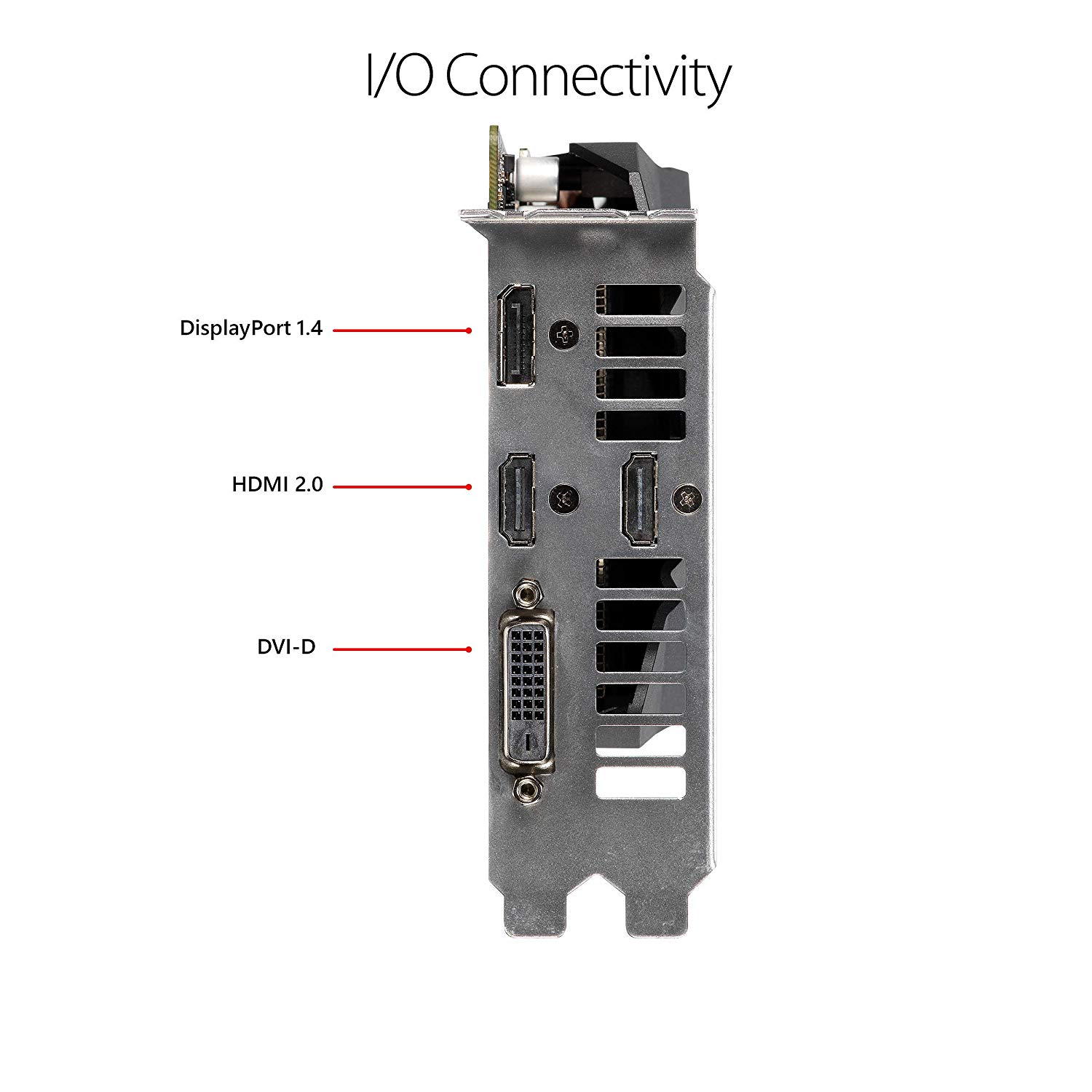 I/O Connectivity

DisplayPort 1.4

HDMI 2.0

DVI-D