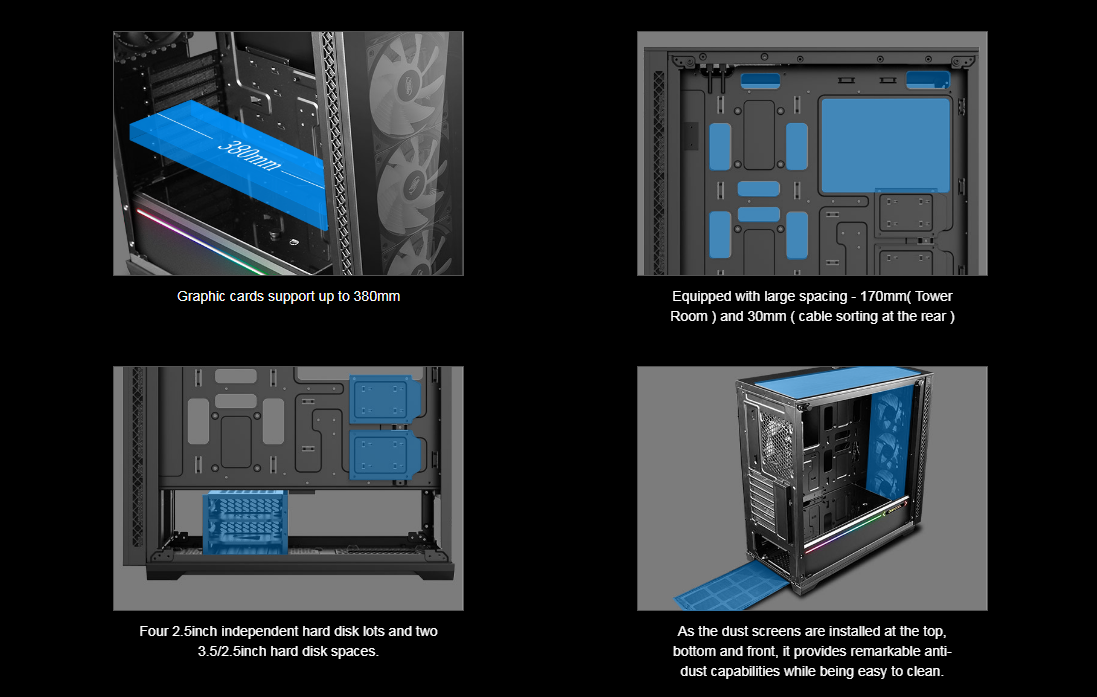 380mm

Graphic cards support up to 380mm

Equipped with large spacing - 170mm( Tower Room ) and 30mm ( cable sorting at the rear )

Four 2.5inch independent hard disk lots and two 3.5/2.5inch hard disk spaces.

As the dust screens are installed at the top, bottom and front, it provides remarkable anti-dust capabilities while being easy to clean.