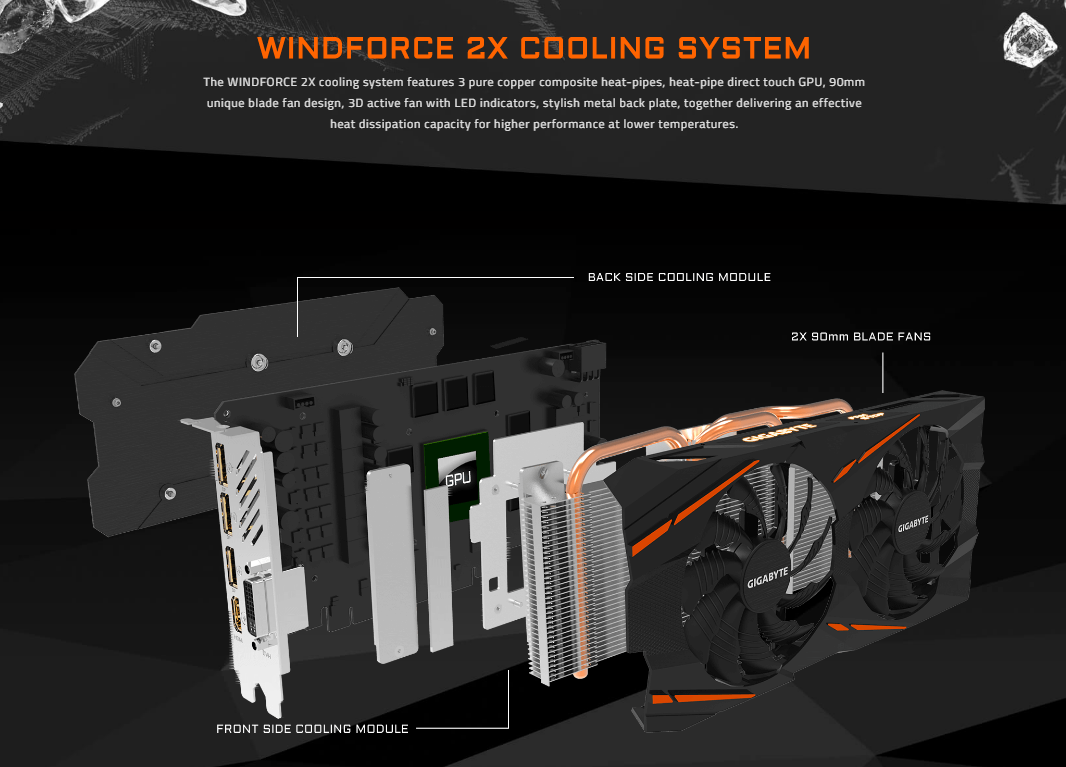 WINDFORCE 2X COOLING SYSTEM

The WINDFORCE 2X cooling system features 3 pure copper composite heat-pipes, heat-pipe direct touch GPU, 90mm unique blade fan design, 3D active fan with LED indicators, stylish metal back plate, together delivering an effective heat dissipation capacity for higher performance at lower temperatures.

BACK SIDE COOLING MODULE

2X 90mm BLADE FANS

GPU

GIGABYTE

GIGABYTE

GIGABYTE

FRONT SIDE COOLING MODULE