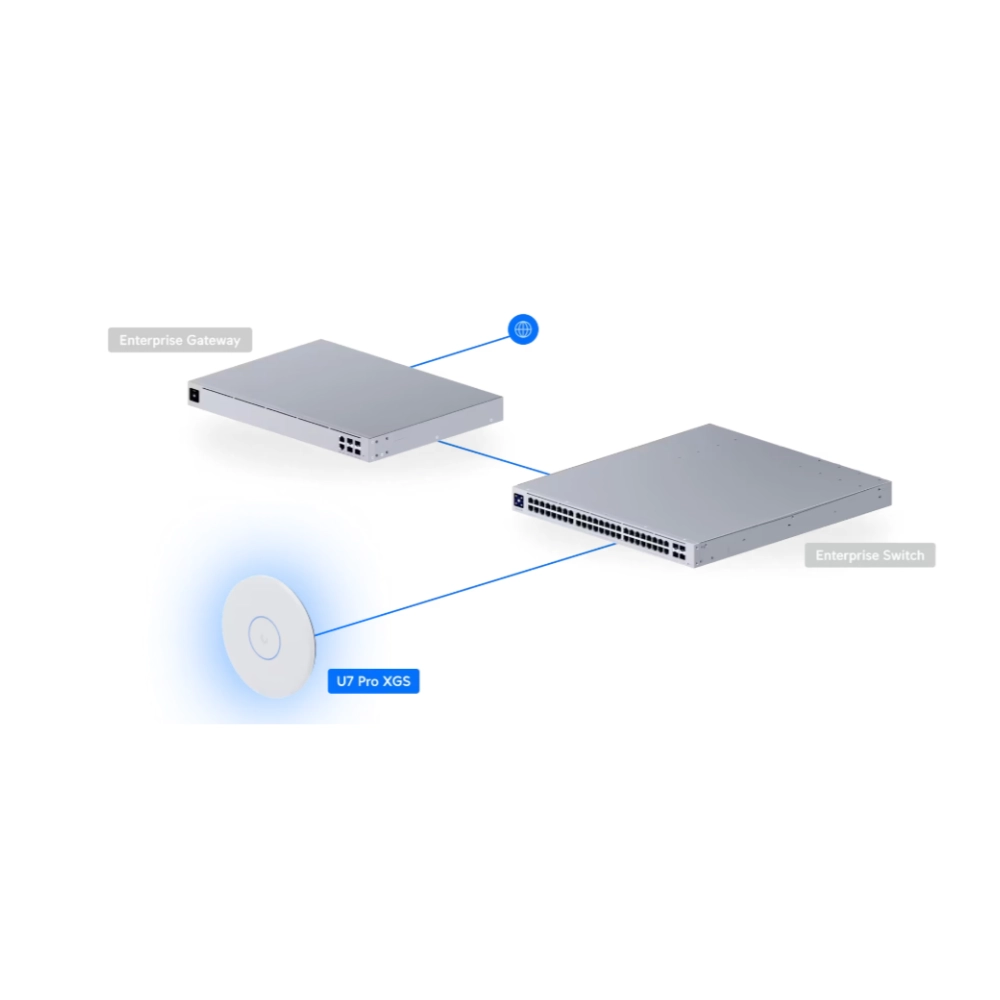 Enterprise Gateway

Enterprise Switch

U7 Pro XGS