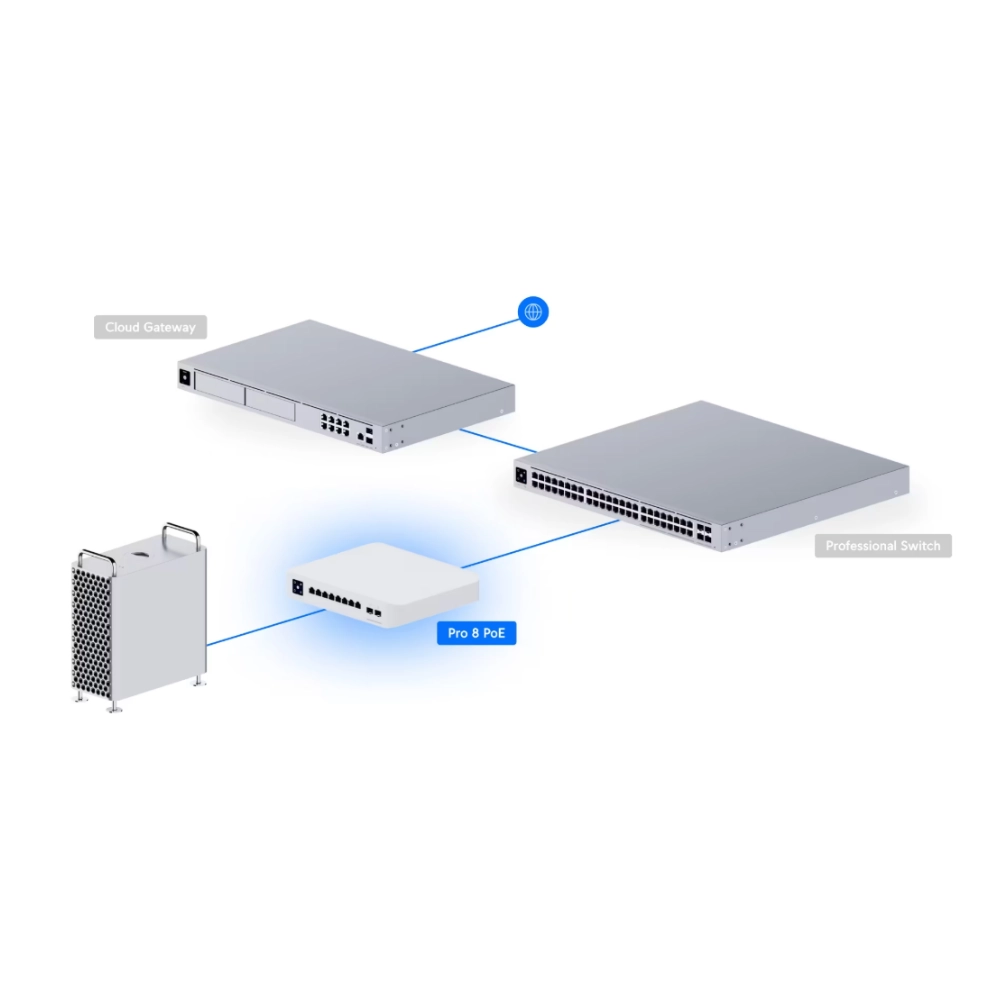 Cloud Gateway

Professional Switch

Pro 8 PoE